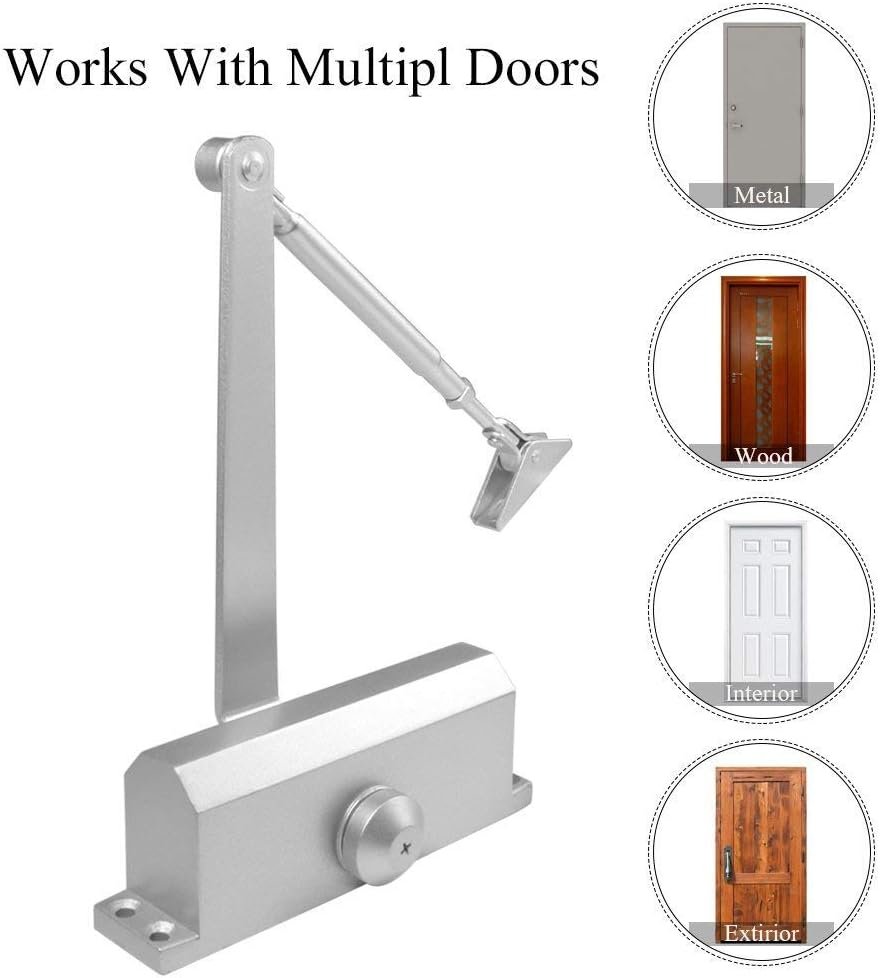 Works With Multipl Doors

Metal

Wood

Interior

Extirior